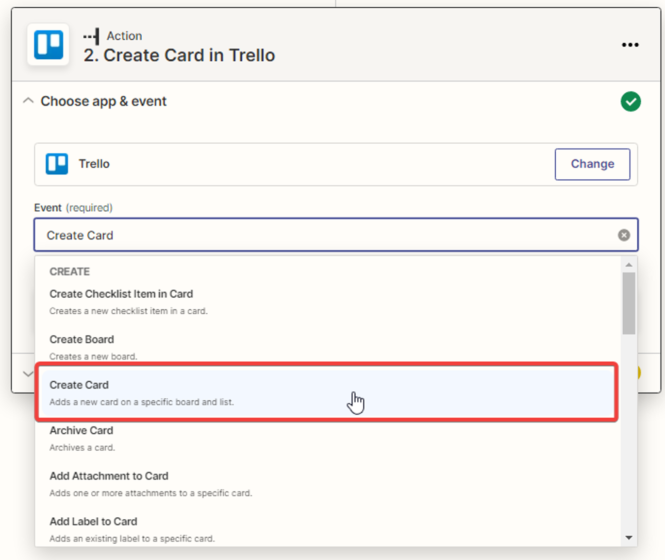 Action
2. Create Card in Trello

Choose app & event

Trello
Change

Event (required)
Create Card

CREATE
Create Checklist Item in Card
Creates a new checklist item in a card.

Create Board
Creates a new board.

Create Card
Adds a new card on a specific board and list.

Archive Card
Archives a card.

Add Attachment to Card
Adds one or more attachments to a specific card.

Add Label to Card
Adds an existing label to a specific card.